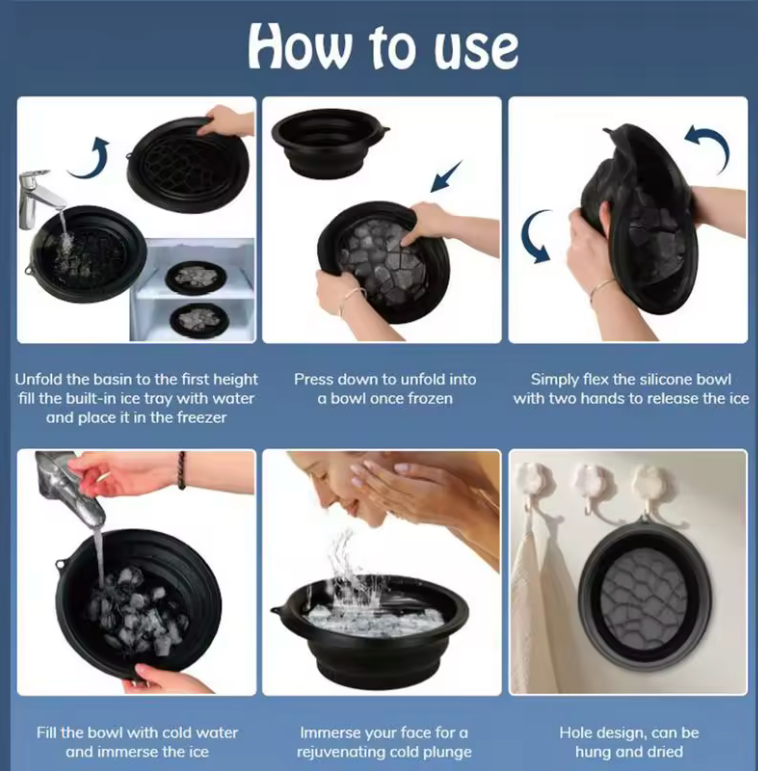 How to use

Unfold the basin to the first height fill the built-in ice tray with water and place it in the freezer

Press down to unfold into a bowl once frozen

Simply flex the silicone bowl with two hands to release the ice

Fill the bowl with cold water and immerse the ice

Immerse your face for a rejuvenating cold plunge

Hole design, can be hung and dried